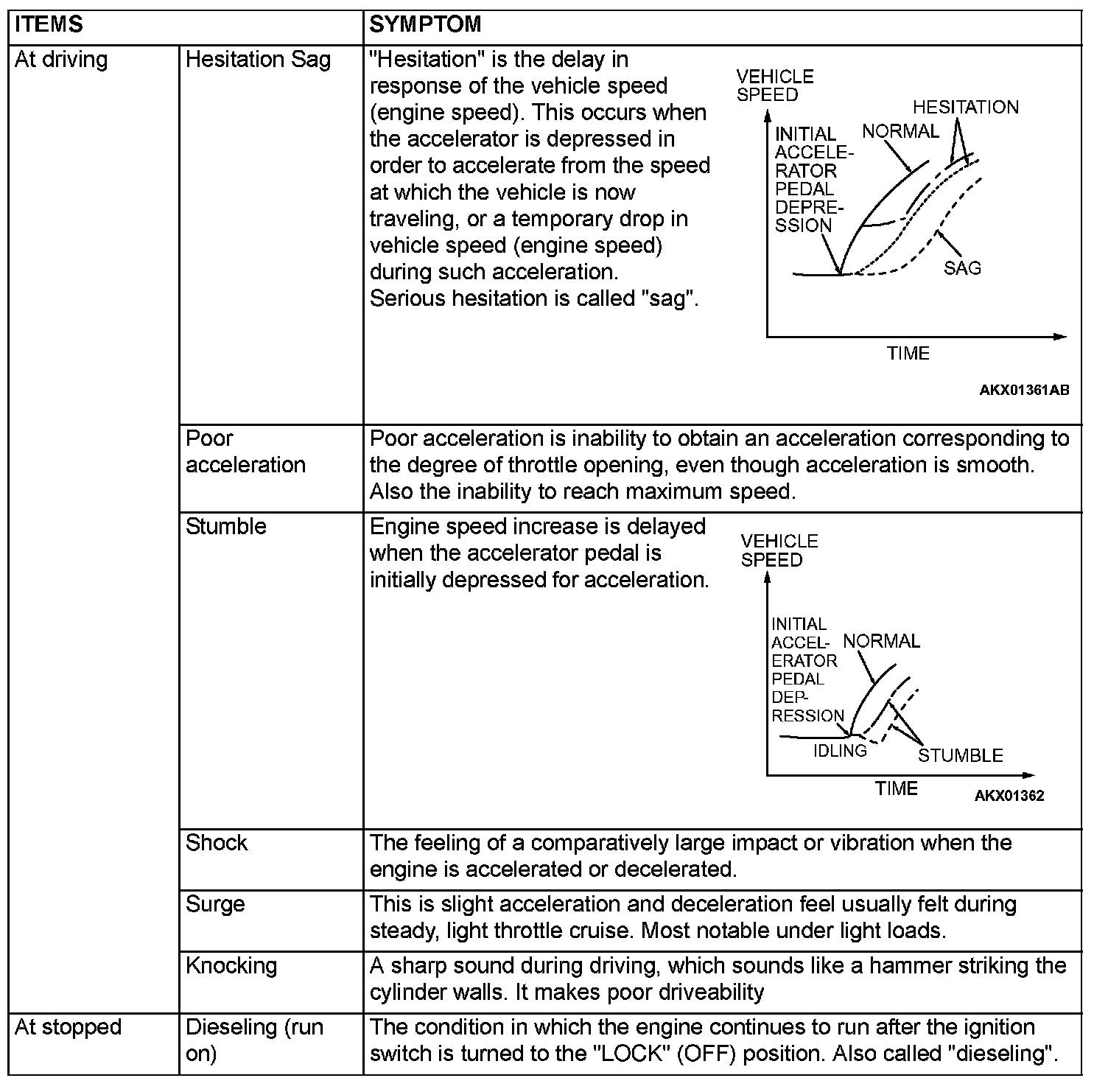 | ITEMS | | SYMPTOM |
|---|---|---|
| At driving | Hesitation Sag | "Hesitation" is the delay in response of the vehicle speed (engine speed). This occurs when the accelerator is depressed in order to accelerate from the speed at which the vehicle is now traveling, or a temporary drop in vehicle speed (engine speed) during such acceleration. Serious hesitation is called "sag". VEHICLE SPEED INITIAL ACCELERATOR PEDAL DEPRESSION NORMAL HESITATION SAG TIME AKX01361AB |
| | Poor acceleration | Poor acceleration is inability to obtain an acceleration corresponding to the degree of throttle opening, even though acceleration is smooth. Also the inability to reach maximum speed. |
| | Stumble | Engine speed increase is delayed when the accelerator pedal is initially depressed for acceleration. VEHICLE SPEED INITIAL ACCELERATOR PEDAL DEPRESSION NORMAL IDLING STUMBLE TIME AKX01362 |
| | Shock | The feeling of a comparatively large impact or vibration when the engine is accelerated or decelerated. |
| | Surge | This is slight acceleration and deceleration feel usually felt during steady, light throttle cruise. Most notable under light loads. |
| | Knocking | A sharp sound during driving, which sounds like a hammer striking the cylinder walls. It makes poor driveability |
| At stopped | Dieseling (run on) | The condition in which the engine continues to run after the ignition switch is turned to the "LOCK" (OFF) position. Also called "dieseling". |