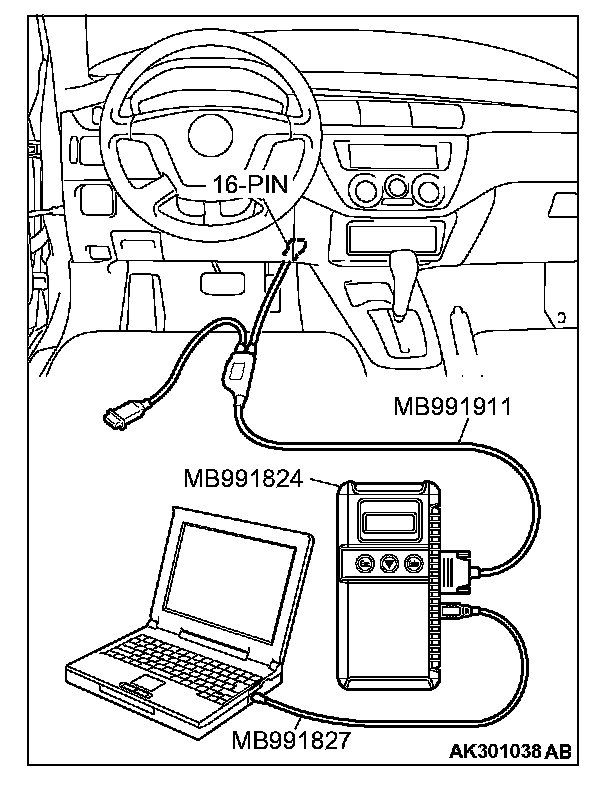 16-PIN
MB991911
MB991824
MB991827
AK301038 AB