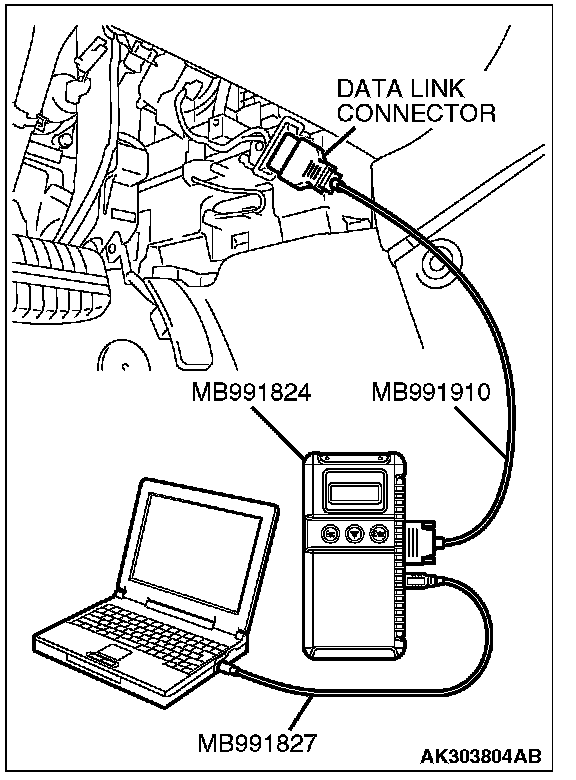 DATA LINK CONNECTOR

MB991824

MB991910

MB991827

AK303804AB