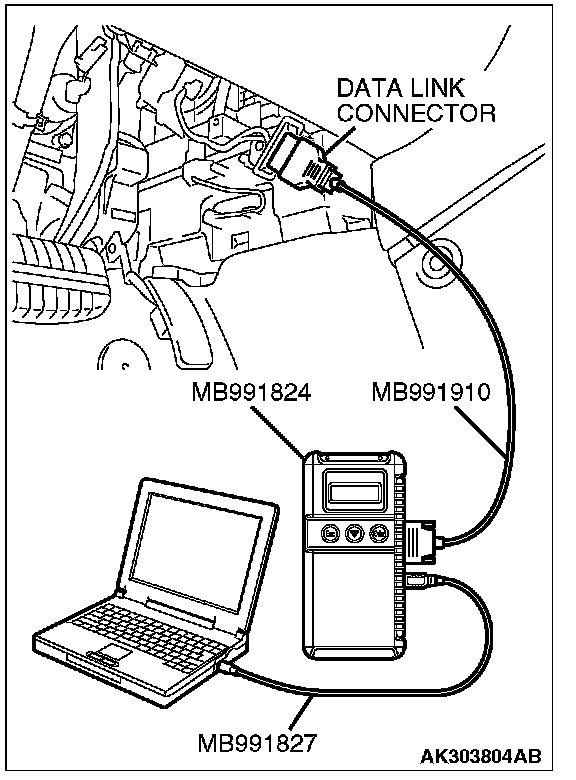 DATA LINK CONNECTOR

MB991824

MB991910

MB991827

AK303804AB