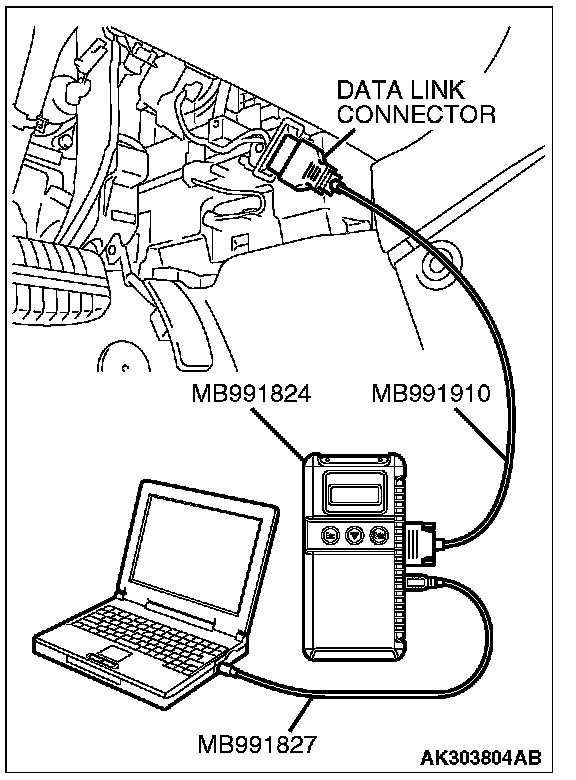 DATA LINK CONNECTOR

MB991824

MB991910

MB991827

AK303804AB