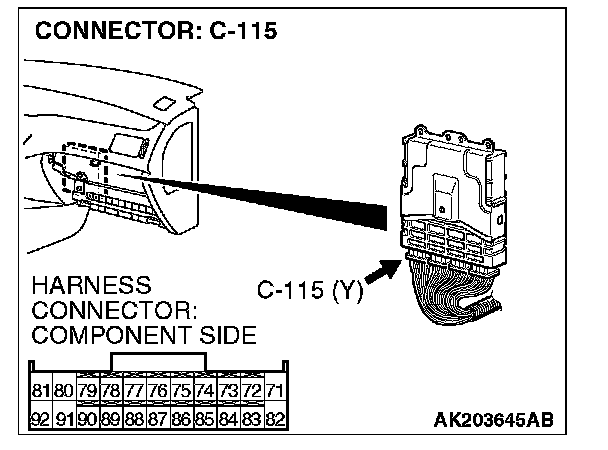 CONNECTOR: C-115

C-115 (Y)

HARNESS CONNECTOR: COMPONENT SIDE

| 81 | 80 | 79 | 78 | 77 | 76 | 75 | 74 | 73 | 72 | 71 |
|---|---|---|---|---|---|---|---|---|---|---|
| 92 | 91 | 90 | 89 | 88 | 87 | 86 | 85 | 84 | 83 | 82 |

AK203645AB