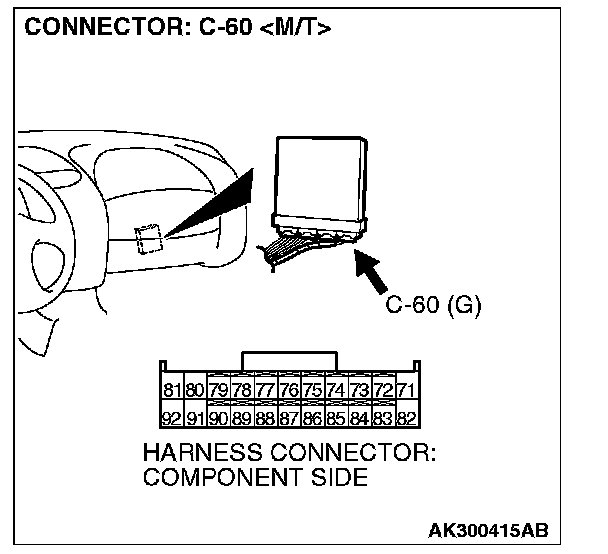 CONNECTOR: C-60 <M/T>

C-60 (G)

| 81 | 80 | 79 | 78 | 77 | 76 | 75 | 74 | 73 | 72 | 71 |
|---|---|---|---|---|---|---|---|---|---|---|
| 92 | 91 | 90 | 89 | 88 | 87 | 86 | 85 | 84 | 83 | 82 |

HARNESS CONNECTOR: COMPONENT SIDE

AK300415AB