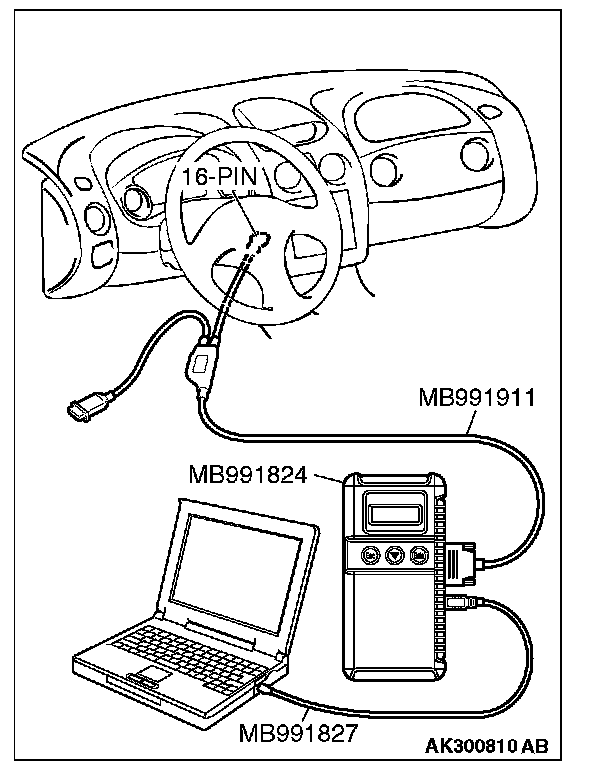 16-PIN
MB991911
MB991824
MB991827
AK300810 AB