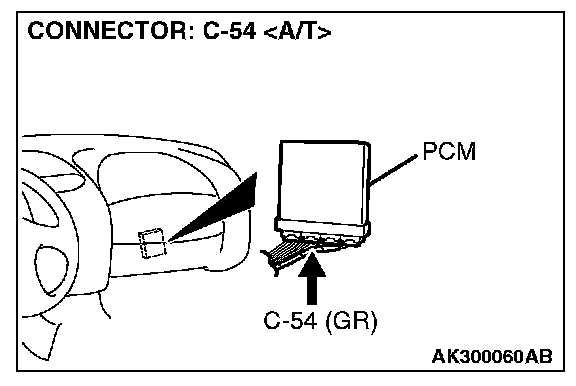 CONNECTOR: C-54 <A/T>

PCM

C-54 (GR)

AK300060AB