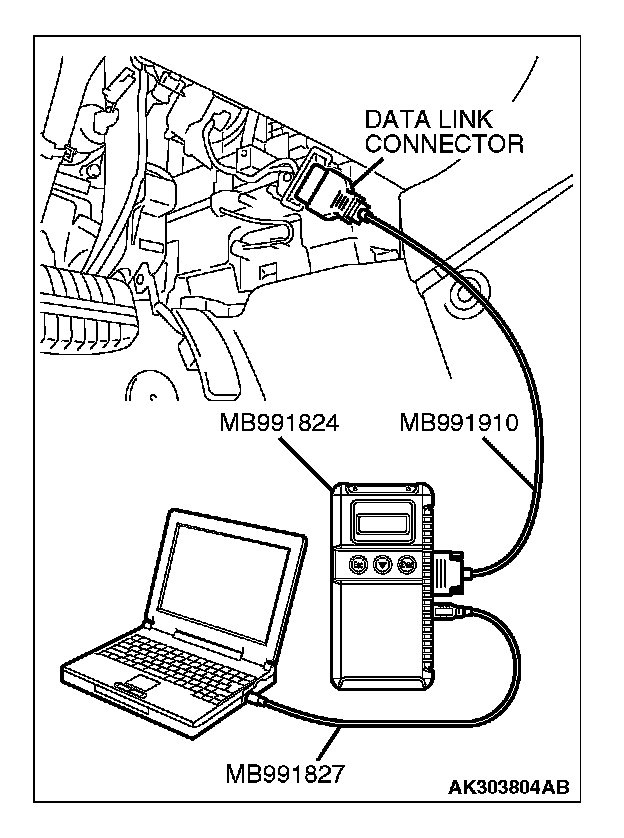 DATA LINK CONNECTOR

MB991824

MB991910

MB991827

AK303804AB