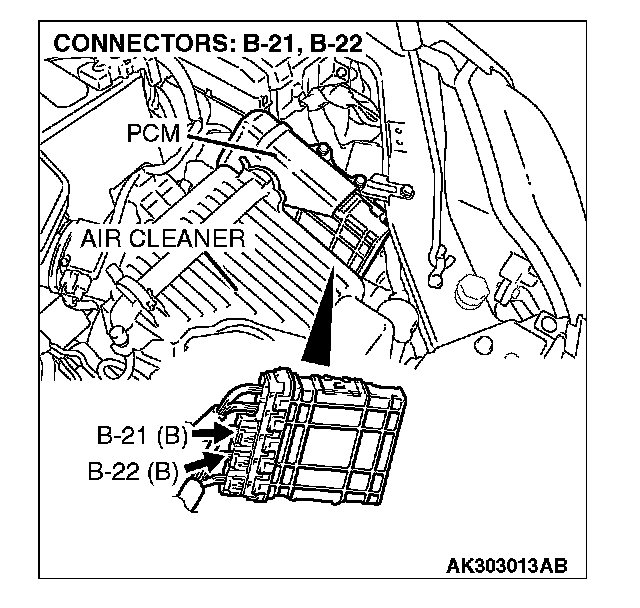 CONNECTORS: B-21, B-22

PCM

AIR CLEANER

B-21 (B)

B-22 (B)

AK303013AB