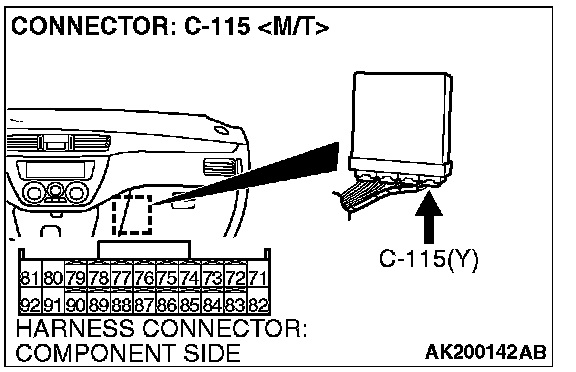 CONNECTOR: C-115 <M/T>

C-115(Y)

| 81 | 80 | 79 | 78 | 77 | 76 | 75 | 74 | 73 | 72 | 71 |
|---|---|---|---|---|---|---|---|---|---|---|
| 92 | 91 | 90 | 89 | 88 | 87 | 86 | 85 | 84 | 83 | 82 |

HARNESS CONNECTOR: COMPONENT SIDE

AK200142AB