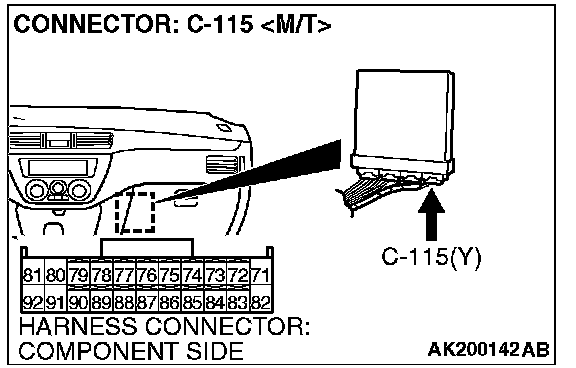 CONNECTOR: C-115 <M/T>

C-115(Y)

| 81 | 80 | 79 | 78 | 77 | 76 | 75 | 74 | 73 | 72 | 71 |
|---|---|---|---|---|---|---|---|---|---|---|
| 92 | 91 | 90 | 89 | 88 | 87 | 86 | 85 | 84 | 83 | 82 |

HARNESS CONNECTOR: COMPONENT SIDE

AK200142AB