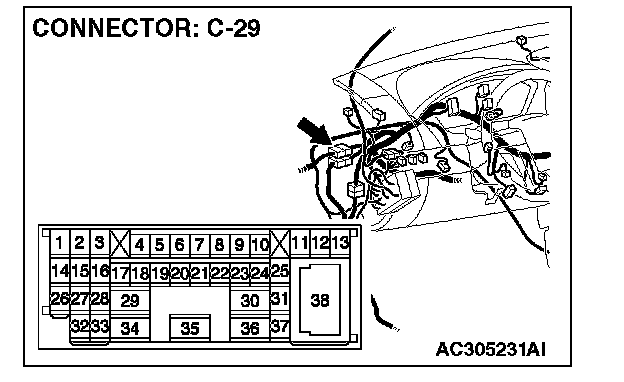 CONNECTOR: C-29

1 2 3 4 5 6 7 8 9 10 11 12 13
14 15 16 17 18 19 20 21 22 23 24 25
26 27 28 29 30 31 38
32 33 34 35 36 37

AC305231AI