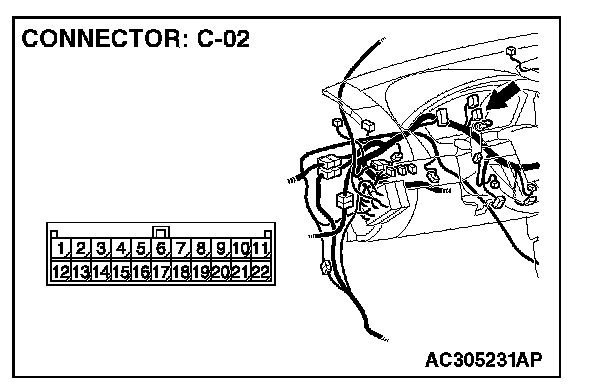 CONNECTOR: C-02

| 1 | 2 | 3 | 4 | 5 | 6 | 7 | 8 | 9 | 10 | 11 |
|---|---|---|---|---|---|---|---|---|---|---|
| 12 | 13 | 14 | 15 | 16 | 17 | 18 | 19 | 20 | 21 | 22 |

AC305231AP