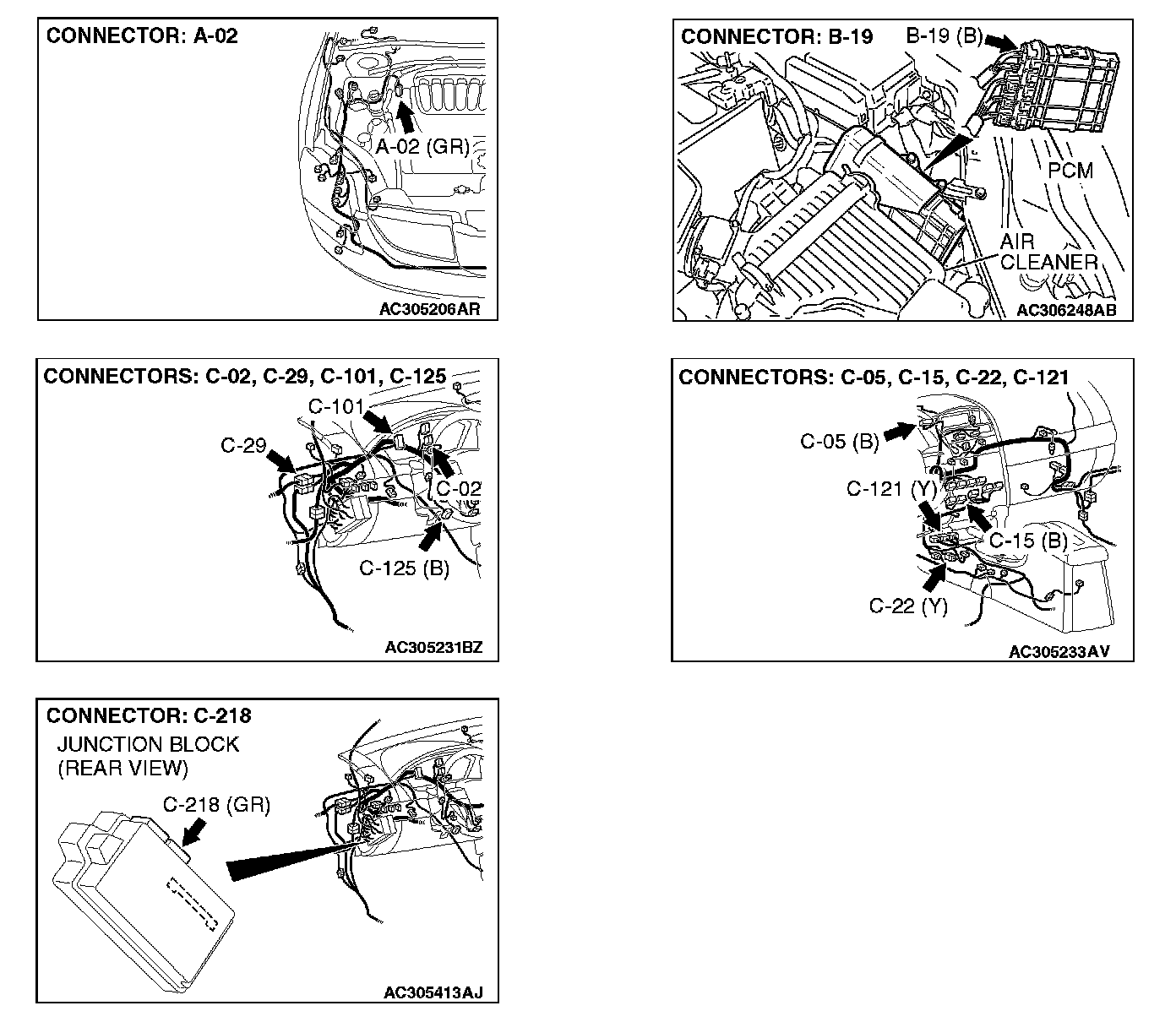 CONNECTOR: A-02

A-02 (GR)

AC305206AR

CONNECTOR: B-19

B-19 (B)

PCM

AIR CLEANER

AC306248AB

CONNECTORS: C-02, C-29, C-101, C-125

C-101

C-29

C-02

C-125 (B)

AC305231BZ

CONNECTORS: C-05, C-15, C-22, C-121

C-05 (B)

C-121 (Y)

C-15 (B)

C-22 (Y)

AC305233AV

CONNECTOR: C-218

JUNCTION BLOCK (REAR VIEW)

C-218 (GR)

AC305413AJ