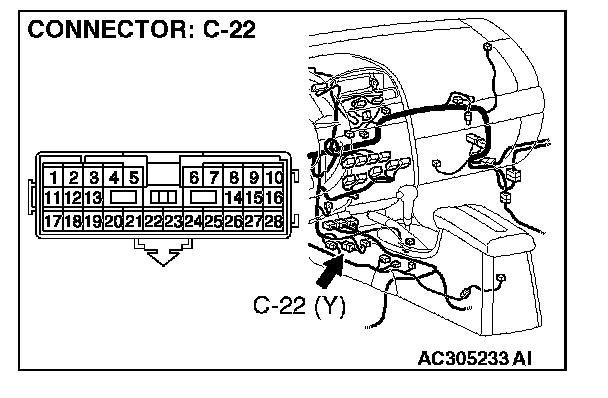 CONNECTOR: C-22

1 2 3 4 5 6 7 8 9 10
11 12 13 14 15 16
17 18 19 20 21 22 23 24 25 26 27 28

C-22 (Y)

AC305233 AI