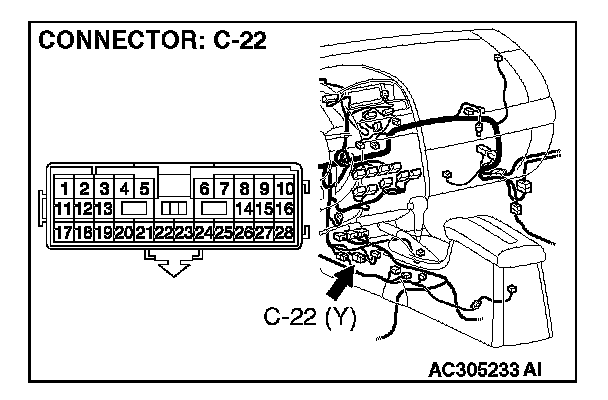 CONNECTOR: C-22

1 2 3 4 5 6 7 8 9 10
11 12 13 14 15 16
17 18 19 20 21 22 23 24 25 26 27 28

C-22 (Y)

AC305233 AI