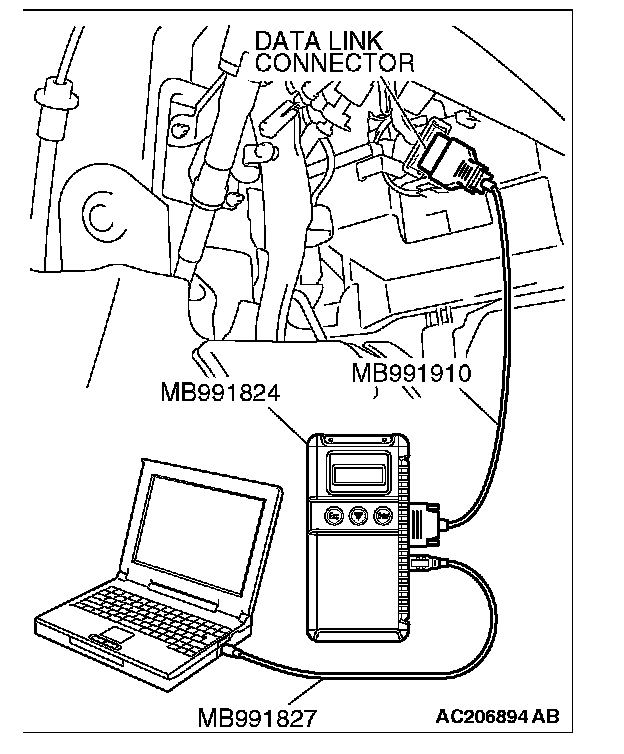 DATA LINK CONNECTOR

MB991910

MB991824

MB991827

AC206894 AB