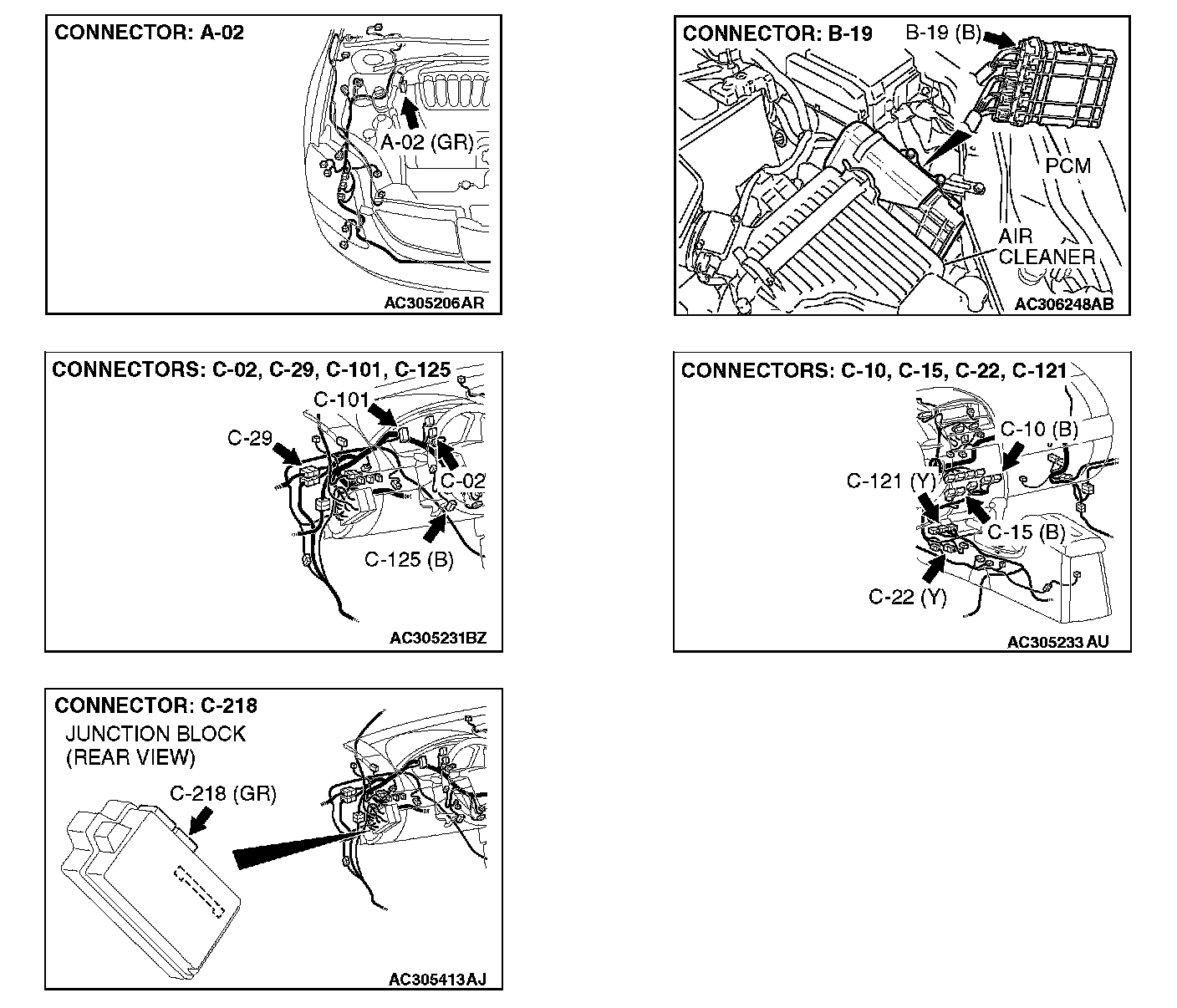 CONNECTOR: A-02

A-02 (GR)

AC305206AR

CONNECTOR: B-19

B-19 (B)

PCM

AIR CLEANER

AC306248AB

CONNECTORS: C-02, C-29, C-101, C-125

C-101

C-29

C-02

C-125 (B)

AC305231BZ

CONNECTORS: C-10, C-15, C-22, C-121

C-10 (B)

C-121 (Y)

C-15 (B)

C-22 (Y)

AC305233 AU

CONNECTOR: C-218

JUNCTION BLOCK (REAR VIEW)

C-218 (GR)

AC305413AJ