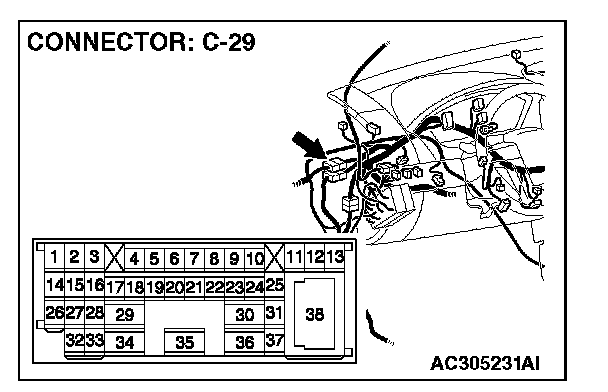 CONNECTOR: C-29

1 2 3 4 5 6 7 8 9 10 11 12 13
14 15 16 17 18 19 20 21 22 23 24 25
26 27 28 29 30 31 38
32 33 34 35 36 37

AC305231AI