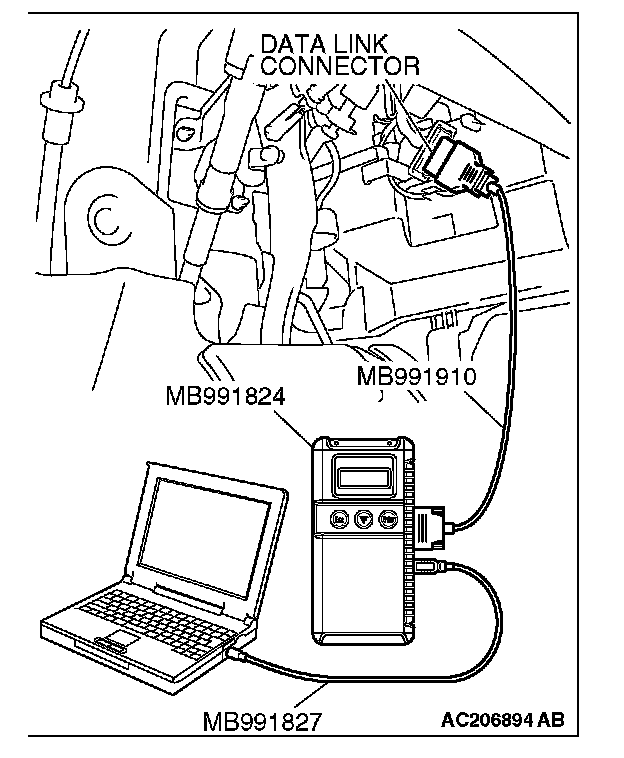 DATA LINK CONNECTOR

MB991910

MB991824

MB991827

AC206894 AB