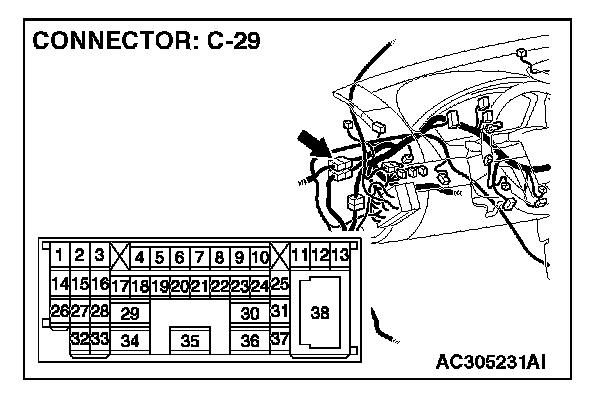 CONNECTOR: C-29

1 2 3 4 5 6 7 8 9 10 11 12 13
14 15 16 17 18 19 20 21 22 23 24 25
26 27 28 29 30 31 38
32 33 34 35 36 37

AC305231AI