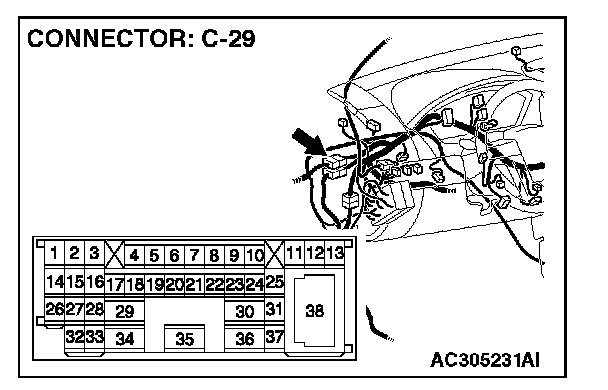 CONNECTOR: C-29

1 2 3 4 5 6 7 8 9 10 11 12 13
14 15 16 17 18 19 20 21 22 23 24 25
26 27 28 29 30 31 38
32 33 34 35 36 37

AC305231AI