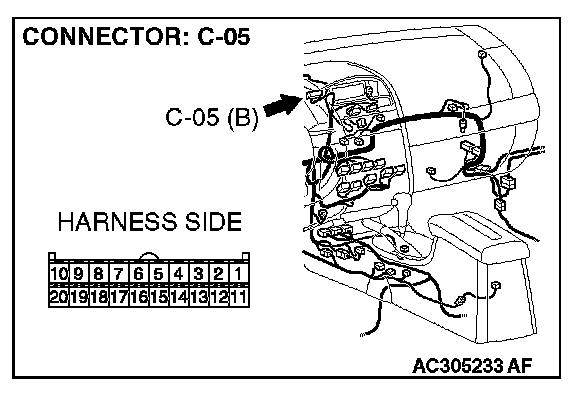 CONNECTOR: C-05

C-05 (B)

HARNESS SIDE

| 10 | 9 | 8 | 7 | 6 | 5 | 4 | 3 | 2 | 1 |
|---|---|---|---|---|---|---|---|---|---|
| 20 | 19 | 18 | 17 | 16 | 15 | 14 | 13 | 12 | 11 |

AC305233 AF