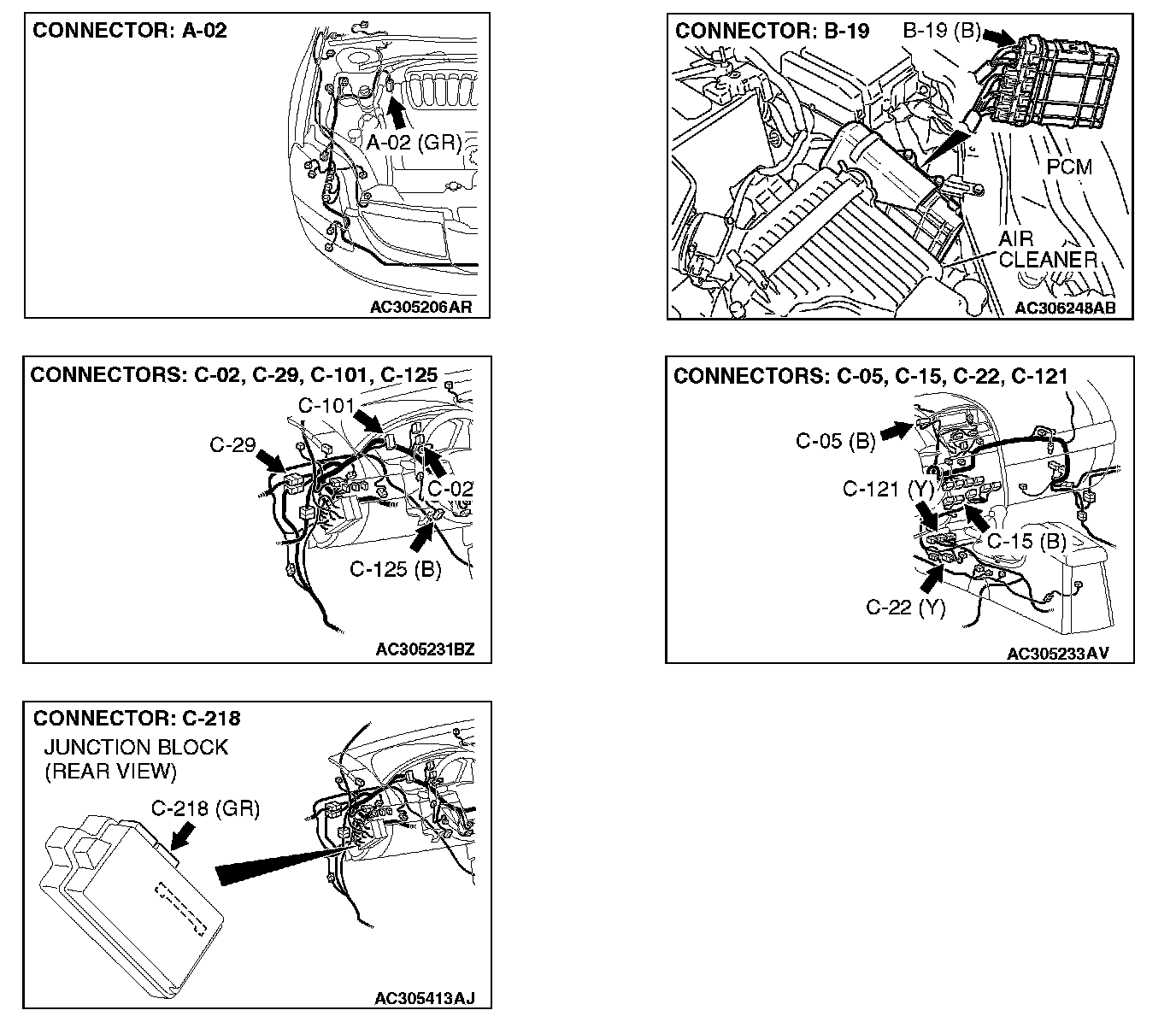 CONNECTOR: A-02

A-02 (GR)

AC305206AR

CONNECTOR: B-19

B-19 (B)

PCM

AIR CLEANER

AC306248AB

CONNECTORS: C-02, C-29, C-101, C-125

C-101

C-29

C-02

C-125 (B)

AC305231BZ

CONNECTORS: C-05, C-15, C-22, C-121

C-05 (B)

C-121 (Y)

C-15 (B)

C-22 (Y)

AC305233AV

CONNECTOR: C-218

JUNCTION BLOCK (REAR VIEW)

C-218 (GR)

AC305413AJ