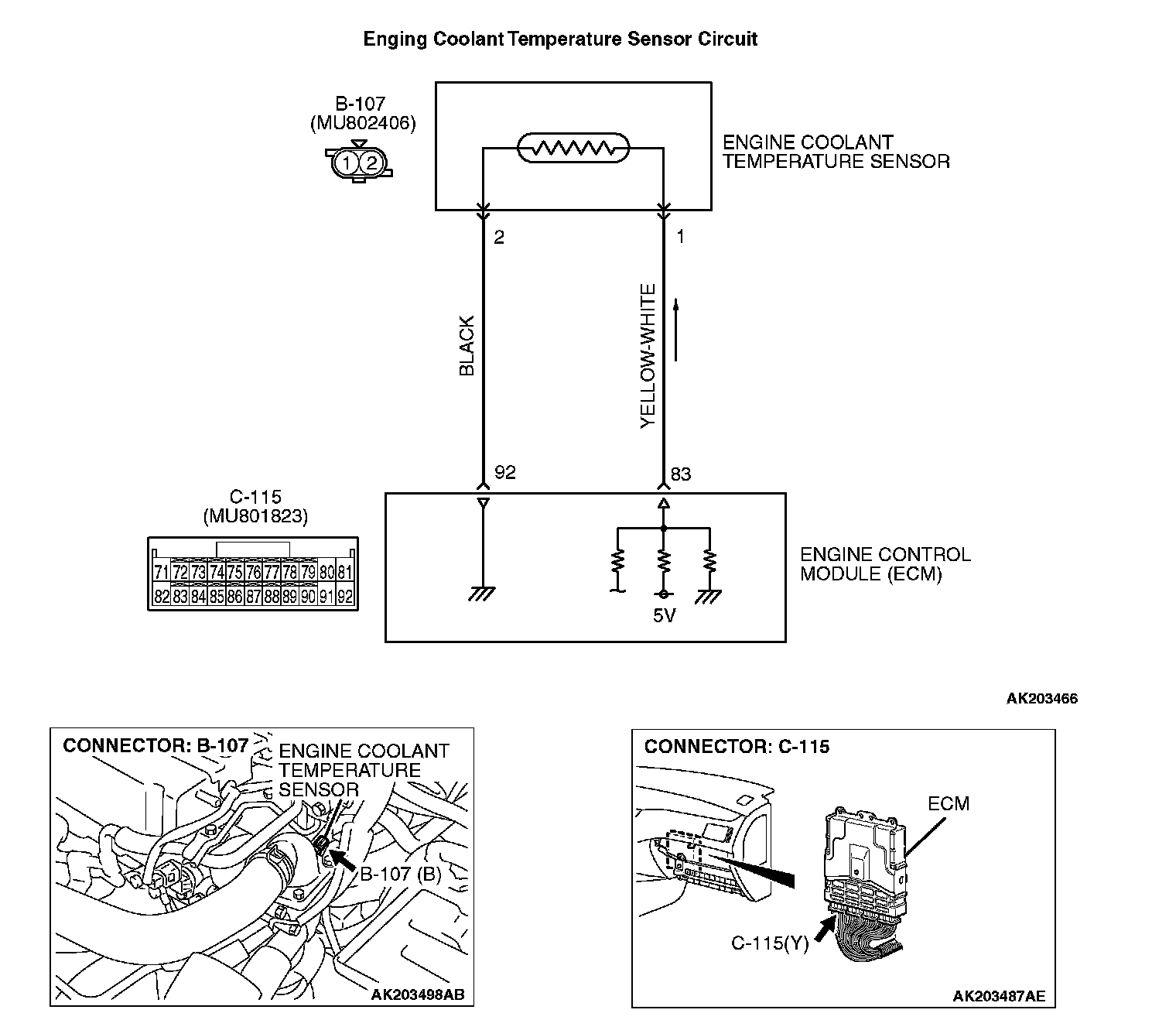 Enging Coolant Temperature Sensor Circuit

B-107
(MU802406)

1 2

ENGINE COOLANT
TEMPERATURE SENSOR

2

1

BLACK

YELLOW-WHITE

92

83

C-115
(MU801823)

| 71 | 72 | 73 | 74 | 75 | 76 | 77 | 78 | 79 | 80 | 81 |
|---|---|---|---|---|---|---|---|---|---|---|
| 82 | 83 | 84 | 85 | 86 | 87 | 88 | 89 | 90 | 91 | 92 |

ENGINE CONTROL
MODULE (ECM)

5V

AK203466

CONNECTOR: B-107

ENGINE COOLANT
TEMPERATURE
SENSOR

B-107 (B)

AK203498AB

CONNECTOR: C-115

ECM

C-115(Y)

AK203487AE