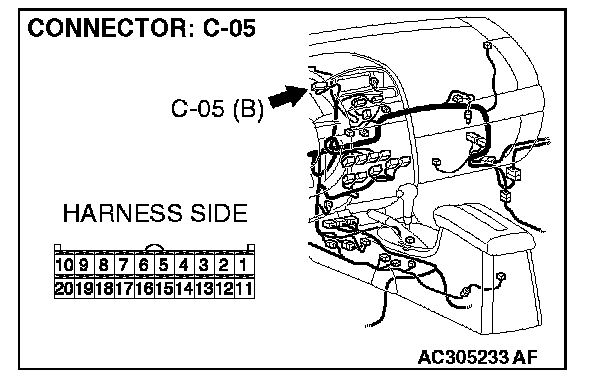 CONNECTOR: C-05

C-05 (B)

HARNESS SIDE

| 10 | 9 | 8 | 7 | 6 | 5 | 4 | 3 | 2 | 1 |
|---|---|---|---|---|---|---|---|---|---|
| 20 | 19 | 18 | 17 | 16 | 15 | 14 | 13 | 12 | 11 |

AC305233 AF