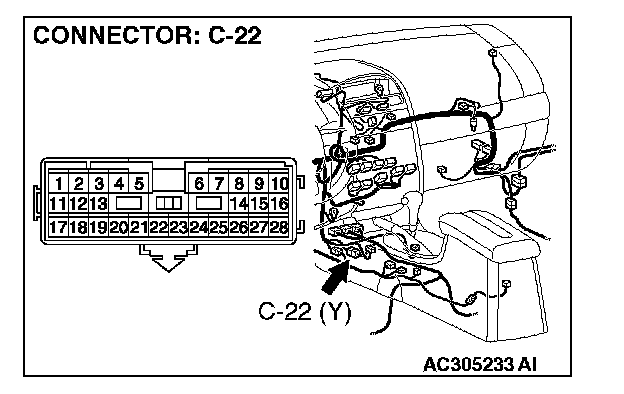 CONNECTOR: C-22

1 2 3 4 5 6 7 8 9 10
11 12 13 14 15 16
17 18 19 20 21 22 23 24 25 26 27 28

C-22 (Y)

AC305233 AI