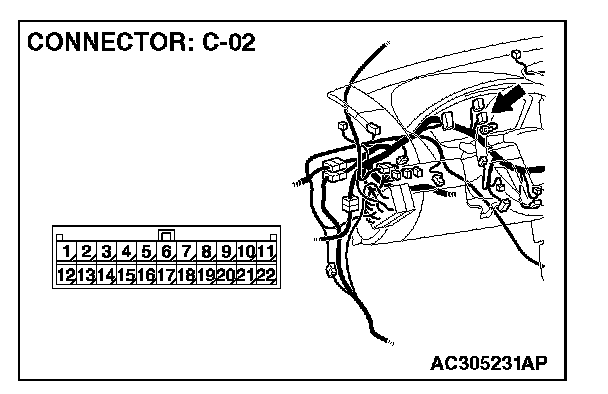 CONNECTOR: C-02

| 1 | 2 | 3 | 4 | 5 | 6 | 7 | 8 | 9 | 10 | 11 |
|---|---|---|---|---|---|---|---|---|---|---|
| 12 | 13 | 14 | 15 | 16 | 17 | 18 | 19 | 20 | 21 | 22 |

AC305231AP