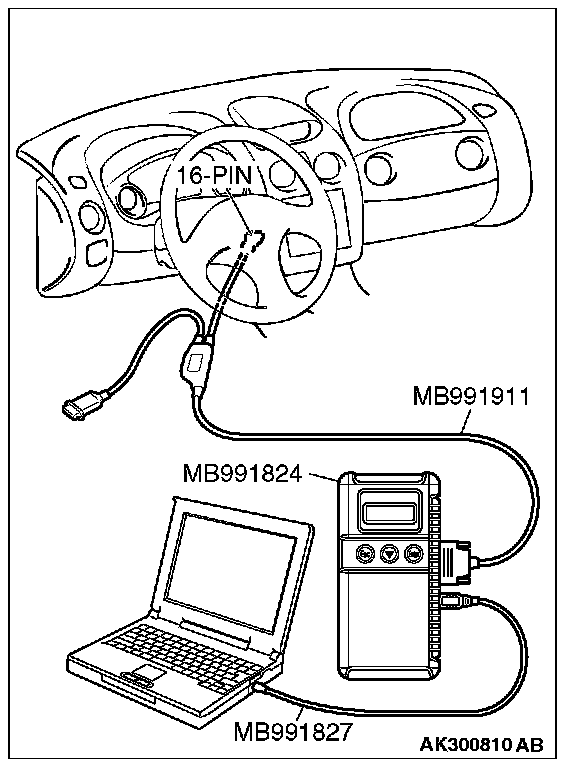 16-PIN

MB991911

MB991824

MB991827

AK300810 AB