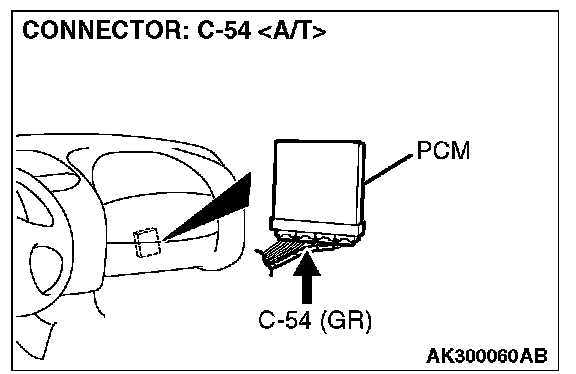 CONNECTOR: C-54 <A/T>

PCM

C-54 (GR)

AK300060AB