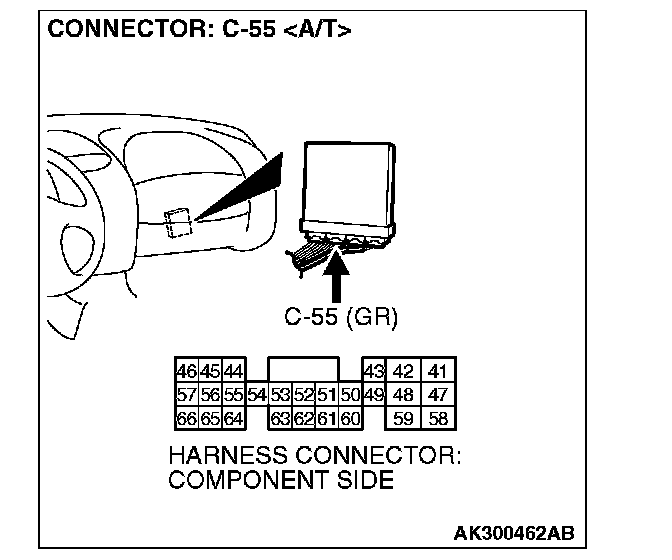 CONNECTOR: C-55 <A/T>

C-55 (GR)

46 45 44 43 42 41
57 56 55 54 53 52 51 50 49 48 47
66 65 64 63 62 61 60 59 58

HARNESS CONNECTOR: COMPONENT SIDE

AK300462AB