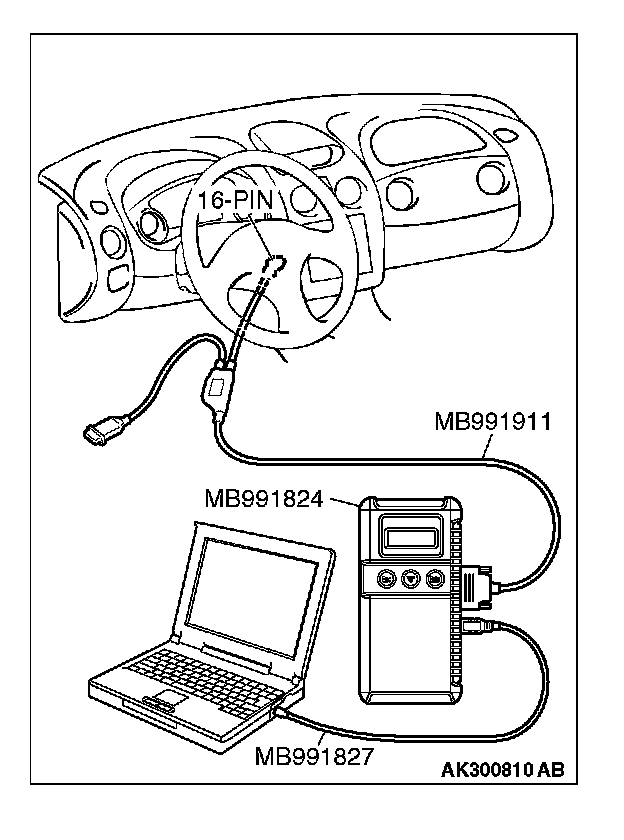 16-PIN
MB991911
MB991824
MB991827
AK300810 AB