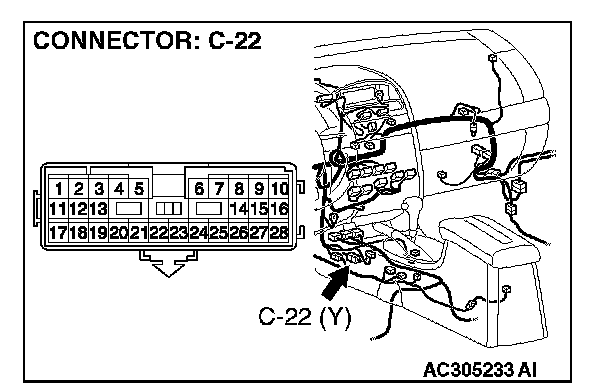 CONNECTOR: C-22

1 2 3 4 5 6 7 8 9 10
11 12 13 14 15 16
17 18 19 20 21 22 23 24 25 26 27 28

C-22 (Y)

AC305233 AI