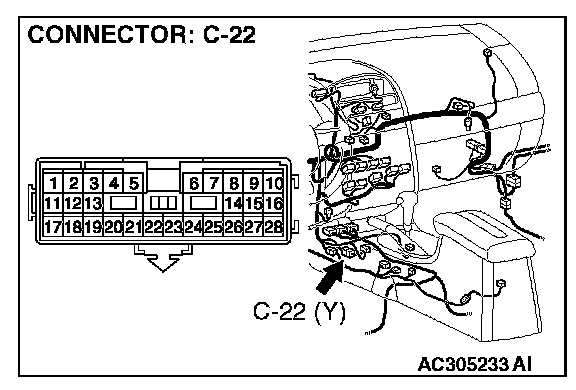 CONNECTOR: C-22

1 2 3 4 5 6 7 8 9 10
11 12 13 14 15 16
17 18 19 20 21 22 23 24 25 26 27 28

C-22 (Y)

AC305233 AI