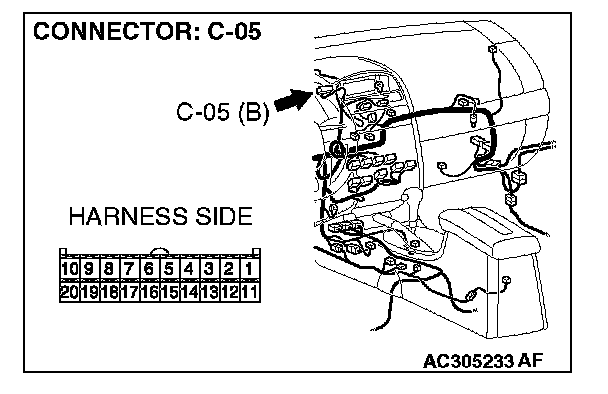 CONNECTOR: C-05

C-05 (B)

HARNESS SIDE

| 10 | 9 | 8 | 7 | 6 | 5 | 4 | 3 | 2 | 1 |
|---|---|---|---|---|---|---|---|---|---|
| 20 | 19 | 18 | 17 | 16 | 15 | 14 | 13 | 12 | 11 |

AC305233 AF