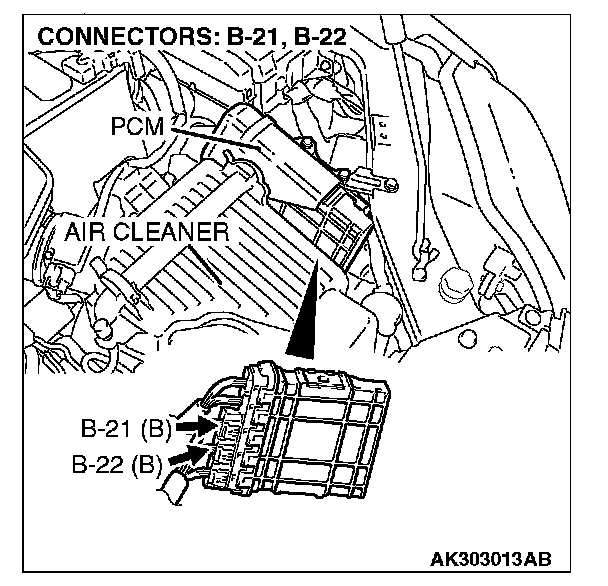 CONNECTORS: B-21, B-22

PCM

AIR CLEANER

B-21 (B)

B-22 (B)

AK303013AB