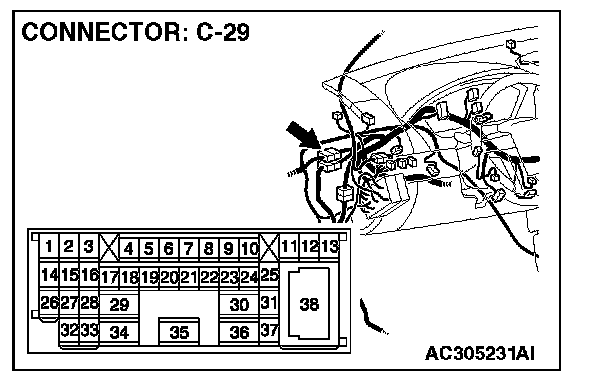 CONNECTOR: C-29

1 2 3 4 5 6 7 8 9 10 11 12 13
14 15 16 17 18 19 20 21 22 23 24 25
26 27 28 29 30 31 38
32 33 34 35 36 37

AC305231AI