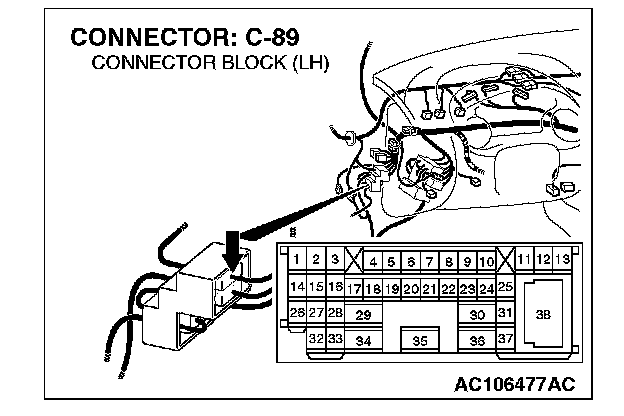 CONNECTOR: C-89
CONNECTOR BLOCK (LH)

1 2 3 4 5 6 7 8 9 10 11 12 13
14 15 16 17 18 19 20 21 22 23 24 25
26 27 28 29 30 31 38
32 33 34 35 36 37

AC106477AC