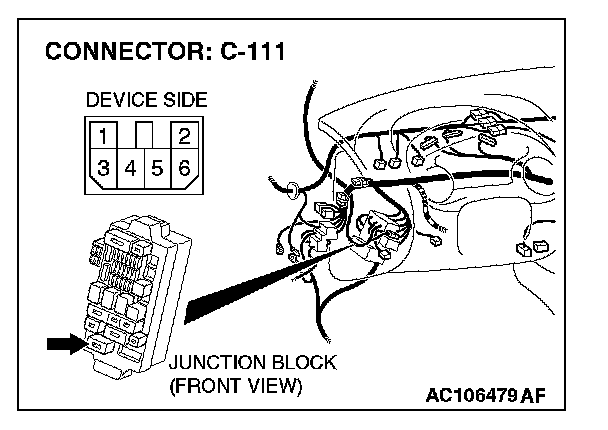 CONNECTOR: C-111

DEVICE SIDE

1 2
3 4 5 6

JUNCTION BLOCK (FRONT VIEW)

AC106479 AF