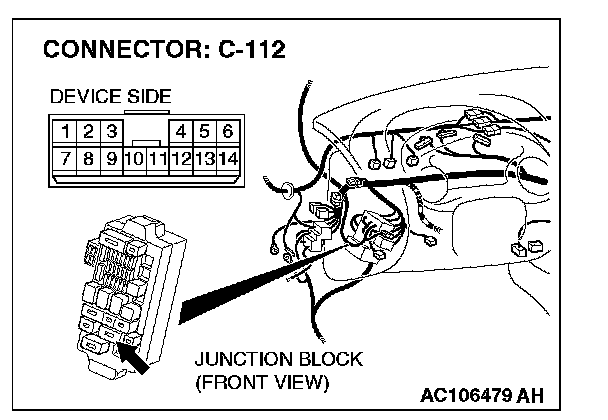 CONNECTOR: C-112

DEVICE SIDE

1 2 3 4 5 6
7 8 9 10 11 12 13 14

JUNCTION BLOCK
(FRONT VIEW)

AC106479 AH