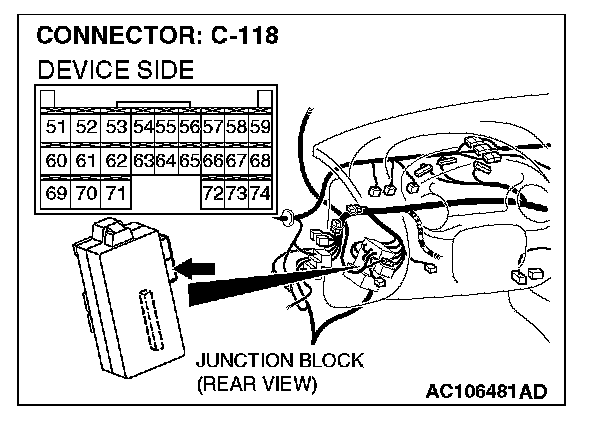 CONNECTOR: C-118
DEVICE SIDE

| 51 | 52 | 53 | 54 | 55 | 56 | 57 | 58 | 59 |
|---|---|---|---|---|---|---|---|---|
| 60 | 61 | 62 | 63 | 64 | 65 | 66 | 67 | 68 |
| 69 | 70 | 71 | | | | 72 | 73 | 74 |

JUNCTION BLOCK
(REAR VIEW)

AC106481AD