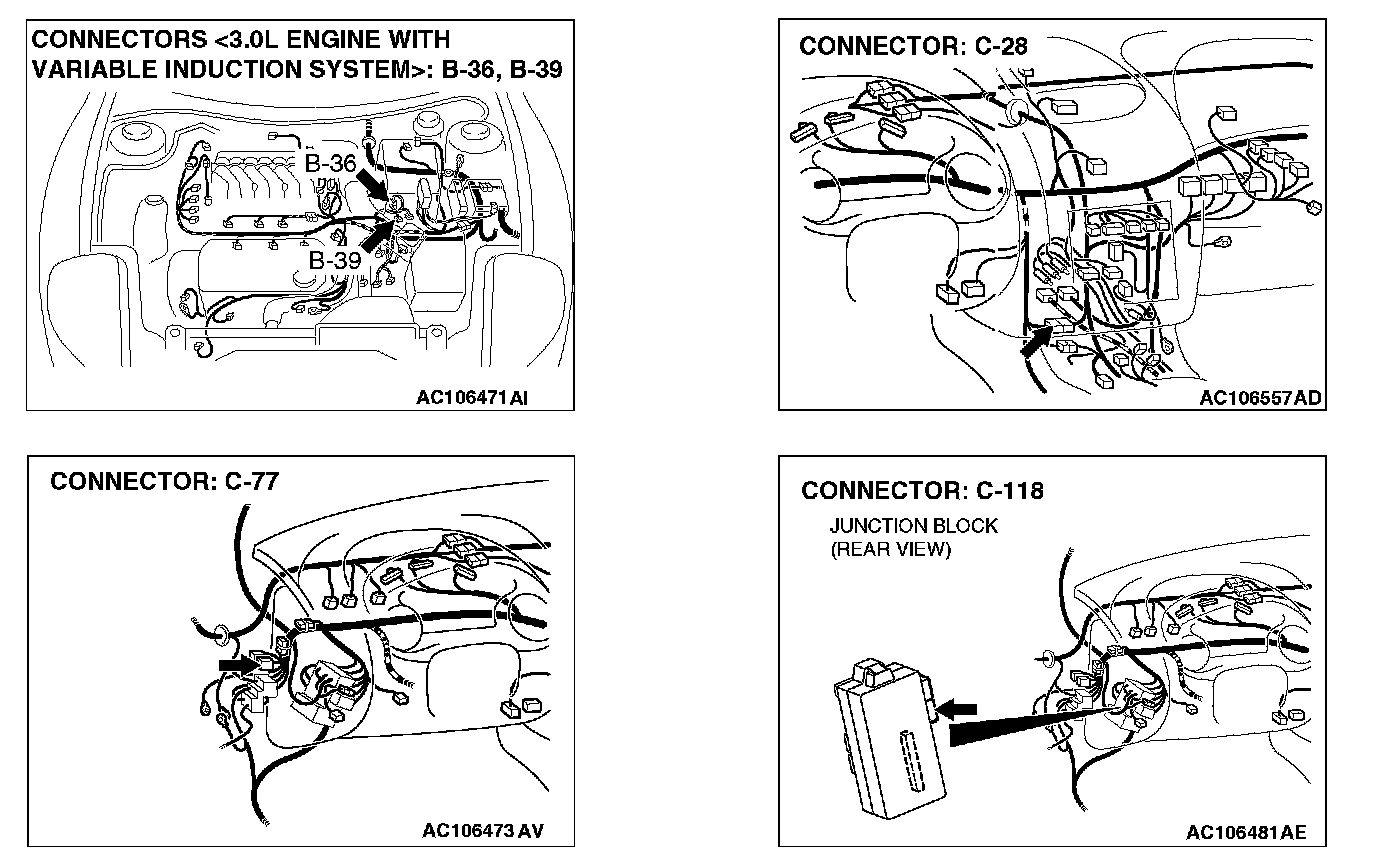 CONNECTORS <3.0L ENGINE WITH VARIABLE INDUCTION SYSTEM>: B-36, B-39

B-36

B-39

AC106471AI

CONNECTOR: C-28

AC106557AD

CONNECTOR: C-77

AC106473AV

CONNECTOR: C-118

JUNCTION BLOCK
(REAR VIEW)

AC106481AE