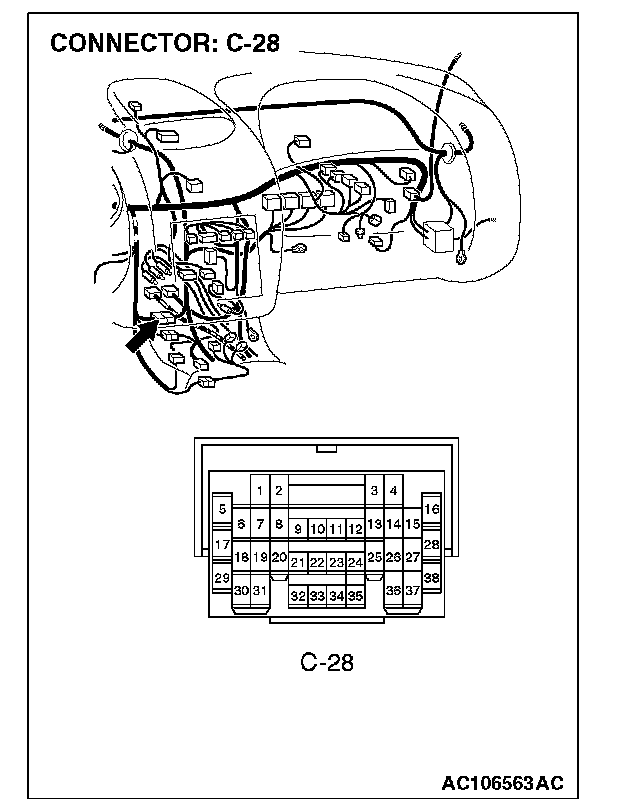 CONNECTOR: C-28

1 2 3 4
5 6 7 8 9 10 11 12 13 14 15 16
17 18 19 20 21 22 23 24 25 26 27 28
29 30 31 32 33 34 35 36 37 38

C-28

AC106563AC