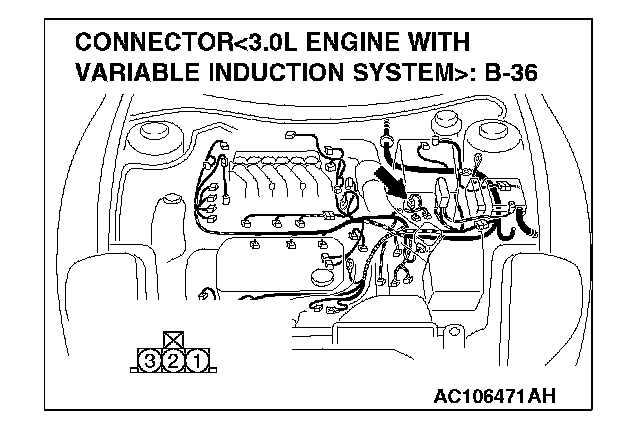 CONNECTOR<3.0L ENGINE WITH VARIABLE INDUCTION SYSTEM>: B-36

3 2 1

AC106471AH