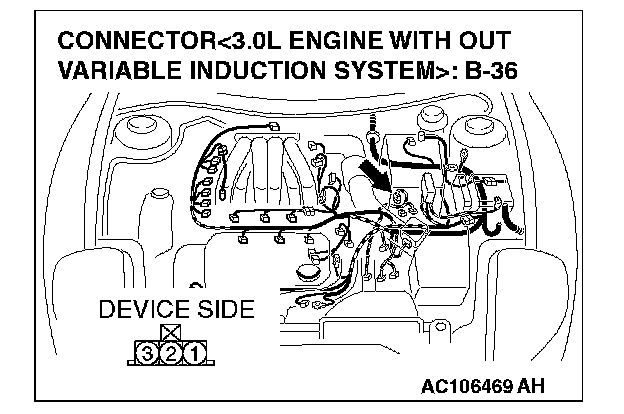 CONNECTOR<3.0L ENGINE WITH OUT VARIABLE INDUCTION SYSTEM>: B-36

DEVICE SIDE

3 2 1

AC106469 AH