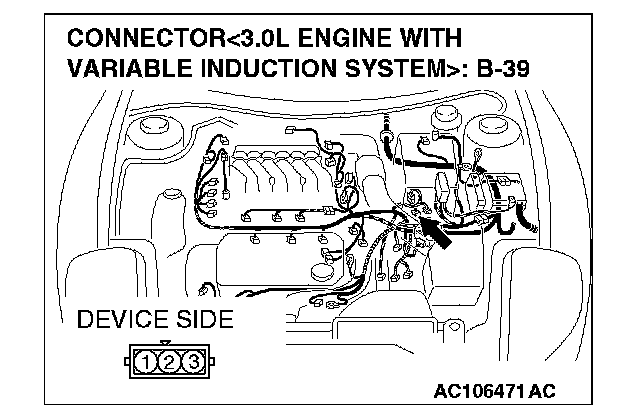 CONNECTOR<3.0L ENGINE WITH VARIABLE INDUCTION SYSTEM>: B-39

DEVICE SIDE

1 2 3

AC106471AC