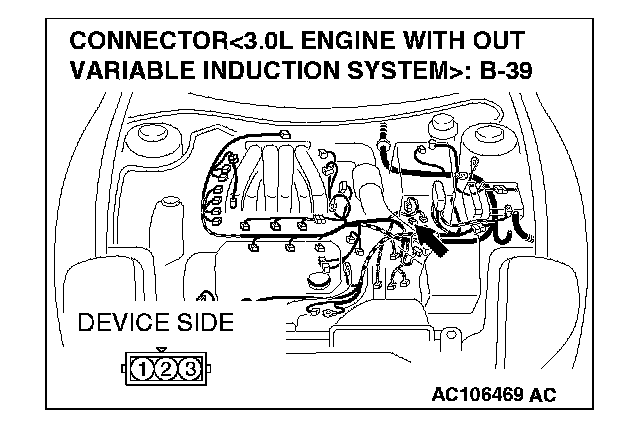 CONNECTOR<3.0L ENGINE WITH OUT VARIABLE INDUCTION SYSTEM>: B-39

DEVICE SIDE

1 2 3

AC106469 AC