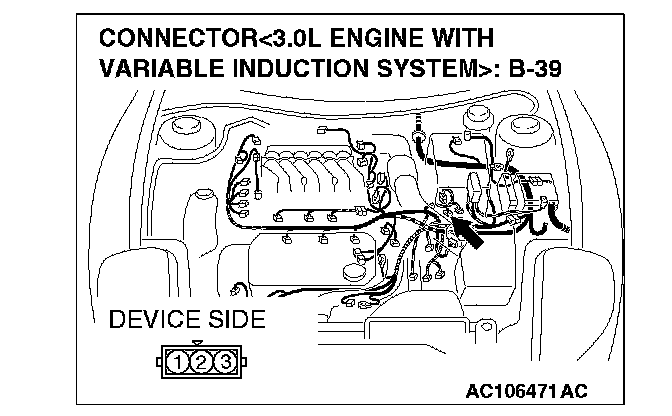 CONNECTOR<3.0L ENGINE WITH VARIABLE INDUCTION SYSTEM>: B-39

DEVICE SIDE

1 2 3

AC106471AC